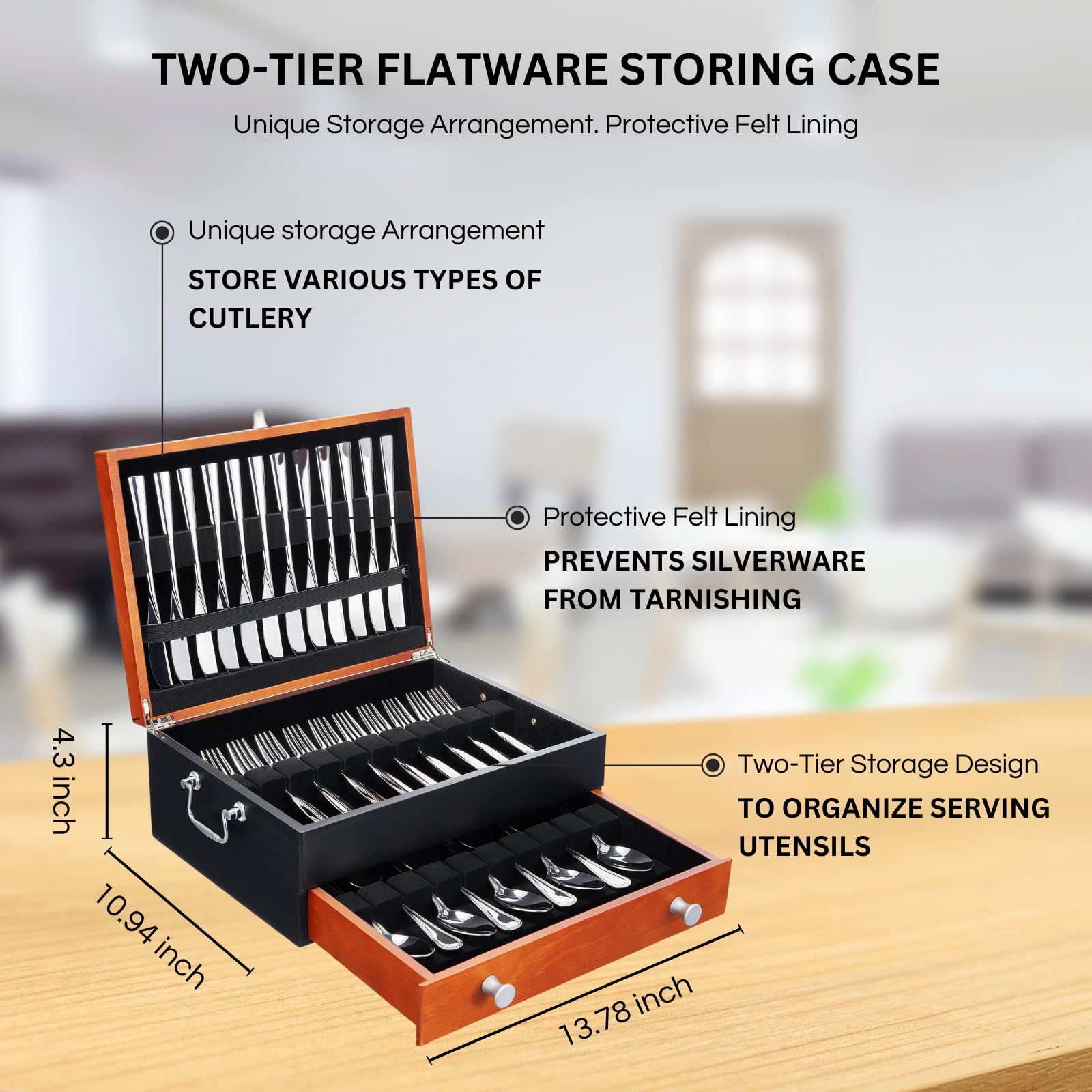 TWO-TIER FLATWARE STORING CASE

Unique Storage Arrangement. Protective Felt Lining

Unique storage Arrangement

STORE VARIOUS TYPES OF CUTLERY

Protective Felt Lining

PREVENTS SILVERWARE FROM TARNISHING

Two-Tier Storage Design

TO ORGANIZE SERVING UTENSILS

4.3 inch

10.94 inch

13.78 inch